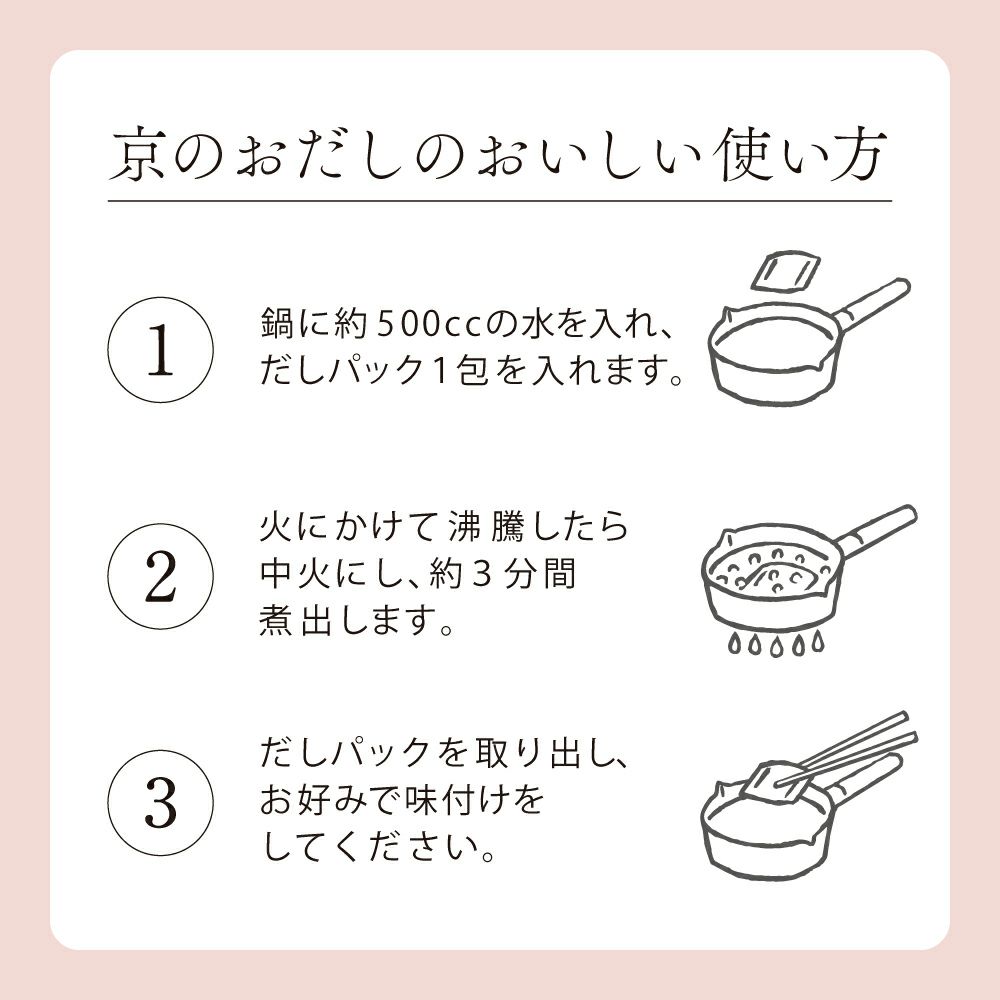 京のおだしのおいしい使い方

1

鍋に約500ccの水を入れ、だしパック1包を入れます。

2

火にかけて沸騰したら中火にし、約3分間煮出します。

3

だしパックを取り出し、お好みで味付けをしてください。