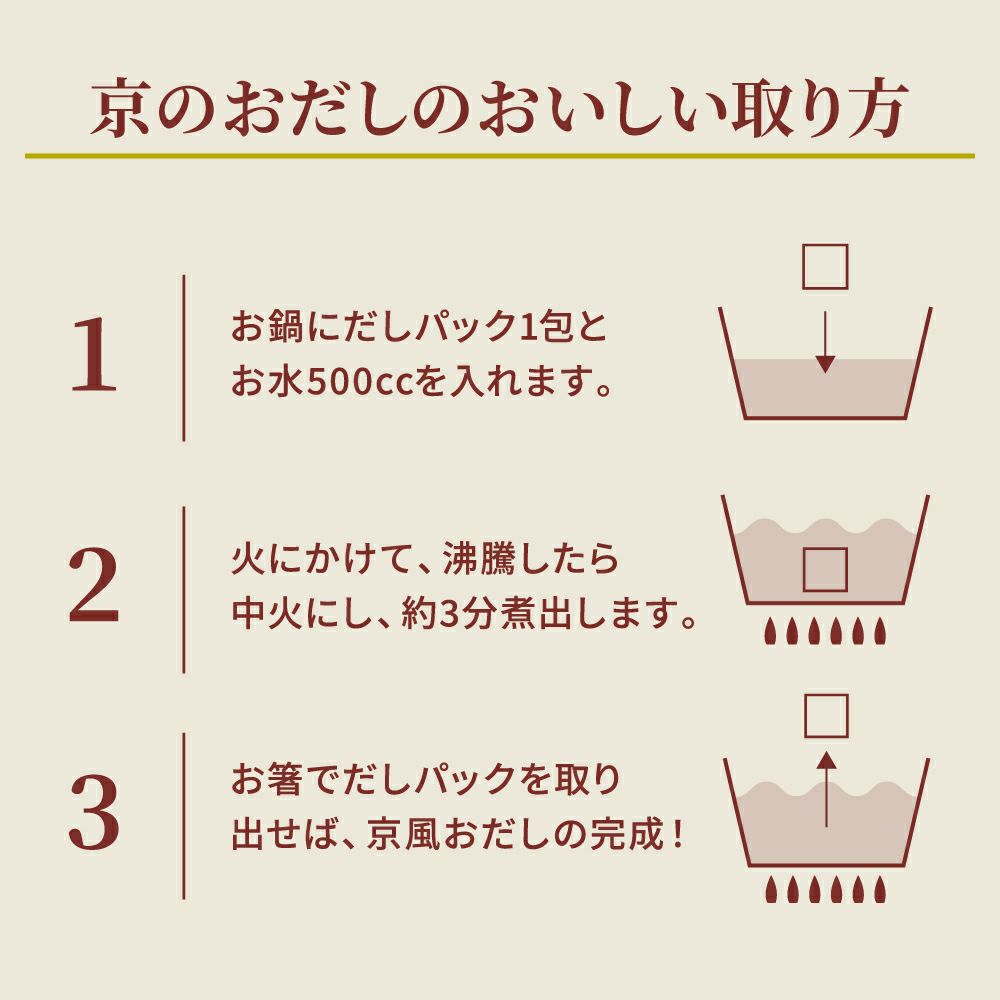 京のおだしのおいしい取り方

1

お鍋にだしパック1包とお水500ccを入れます。

2

火にかけて、沸騰したら中火にし、約3分煮出します。

3

お箸でだしパックを取り出せば、京風おだしの完成！