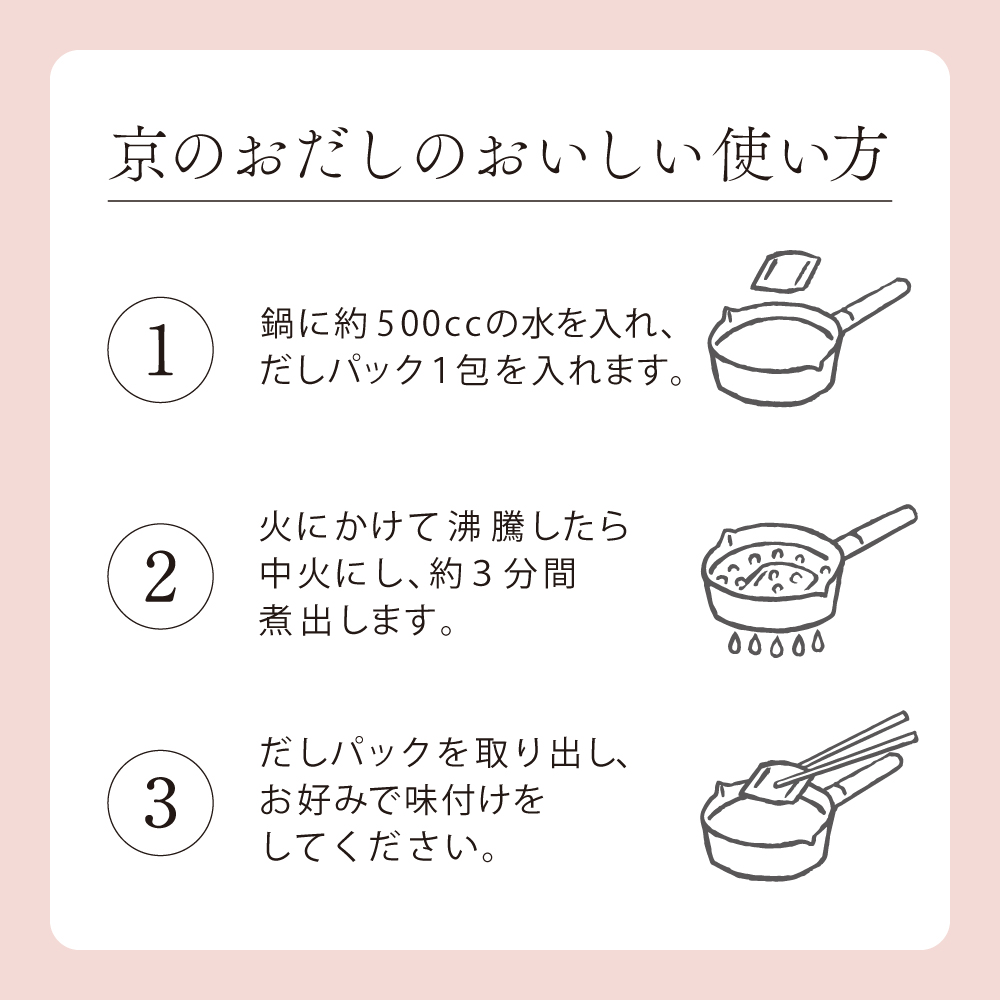 京のおだしのおいしい使い方

1

鍋に約500ccの水を入れ、だしパック1包を入れます。

2

火にかけて沸騰したら中火にし、約3分間煮出します。

3

だしパックを取り出し、お好みで味付けをしてください。